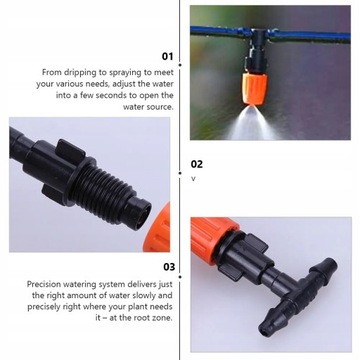 01

From dripping to spraying to meet your various needs, adjust the water into a few seconds to open the water source.

02

v

03

Precision watering system delivers just the right amount of water slowly and precisely right where your plant needs it – at the root zone.