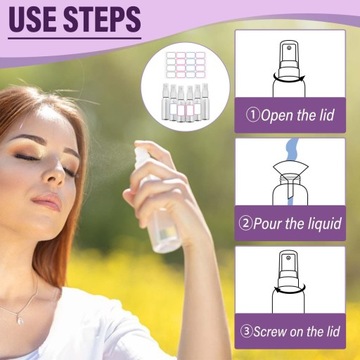 USE STEPS

①Open the lid

②Pour the liquid

③Screw on the lid