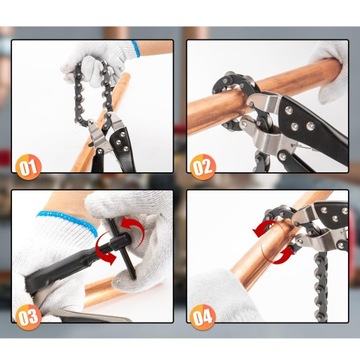 01
02
03
04