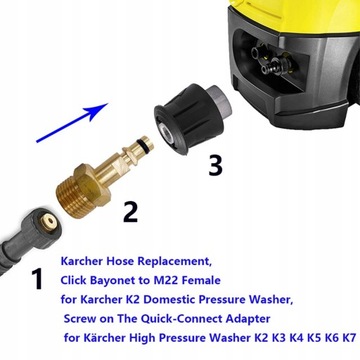 3

2

1

Karcher Hose Replacement,
Click Bayonet to M22 Female
for Karcher K2 Domestic Pressure Washer,
Screw on The Quick-Connect Adapter
for Kärcher High Pressure Washer K2 K3 K4 K5 K6 K7