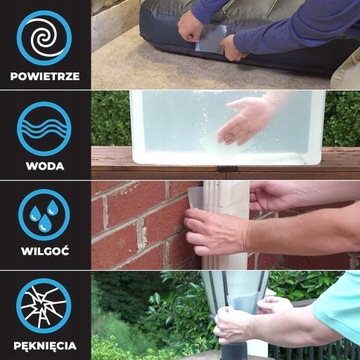 POWIETRZE

WODA

WILGOĆ

PĘKNIĘCIA