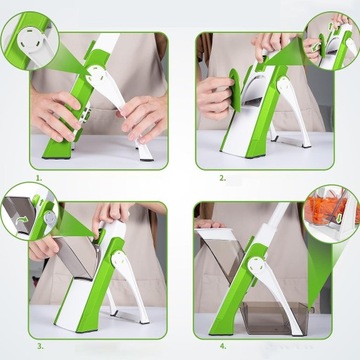 1.

2.

3.

4.