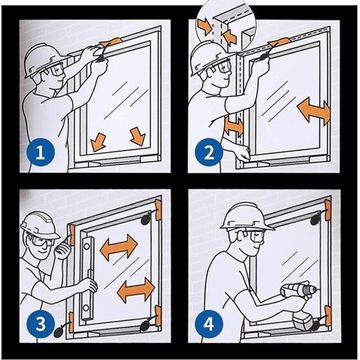 1

2

3

4