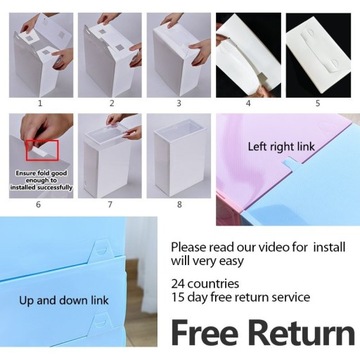 1

2

3

4

5

Ensure fold good enough to installed successfully

6

7

8

Left right link

Up and down link

Please read our video for install will very easy

24 countries
15 day free return service

Free Return