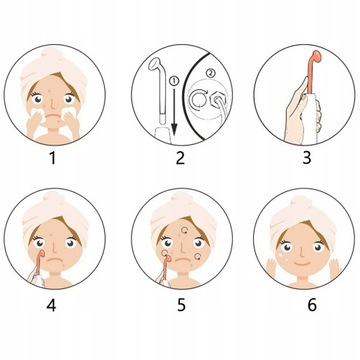 ①
②
1
2
3
4
5
6