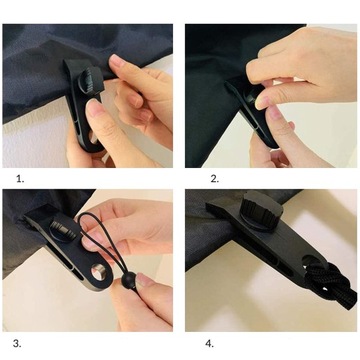 1.

2.

3.

4.