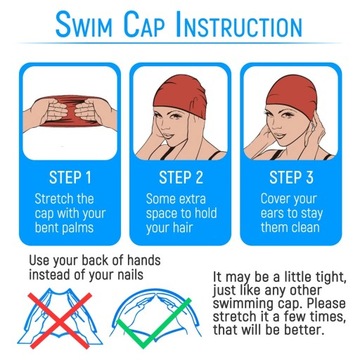 SWIM CAP INSTRUCTION

STEP 1
Stretch the cap with your bent palms

STEP 2
Some extra space to hold your hair

STEP 3
Cover your ears to stay them clean

Use your back of hands instead of your nails

It may be a little tight, just like any other swimming cap. Please stretch it a few times, that will be better.