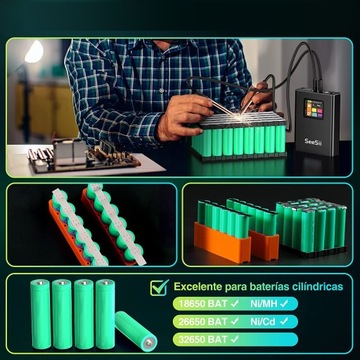 SeeSii

Excelente para baterías cilíndricas

18650 BAT ✓ Ni/MH ✓

26650 BAT ✓ Ni/Cd ✓

32650 BAT ✓