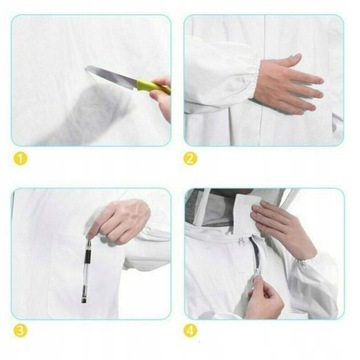 1

2

3

4