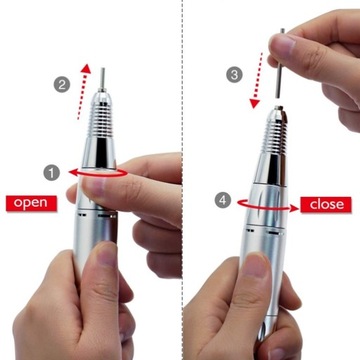 2

1

open

3

4

close