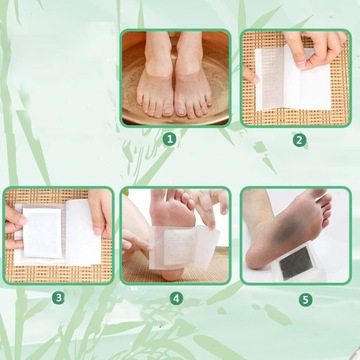 1

2

3

4

5