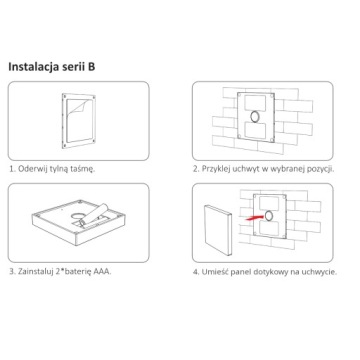 Instalacja serii B

1. Oderwij tylną taśmę.

2. Przyklej uchwyt w wybranej pozycji.

3. Zainstaluj 2*baterię AAA.

4. Umieść panel dotykowy na uchwycie.