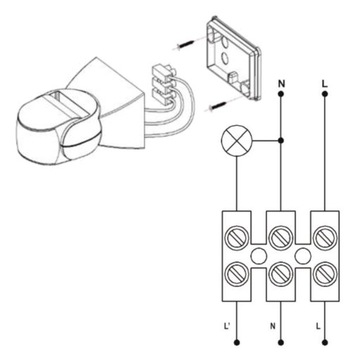 N
L
L'
N
L