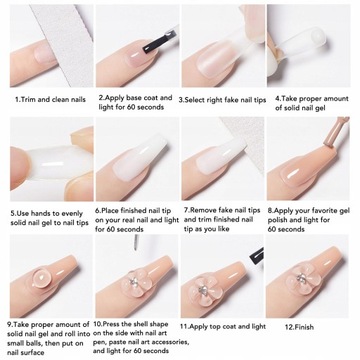 1.Trim and clean nails

2.Apply base coat and light for 60 seconds

3.Select right fake nail tips

4.Take proper amount of solid nail gel

5.Use hands to evenly solid nail gel to nail tips

6.Place finished nail tip on your real nail and light for 60 seconds

7.Remove fake nail tips and trim finished nail tip as you like

8.Apply your favorite gel polish and light for 60 seconds

9.Take proper amount of solid nail gel and roll into small balls, then put on nail surface

10.Press the shell shape on the side with nail art pen, paste nail art accessories, and light for 60 seconds

11.Apply top coat and light

12.Finish