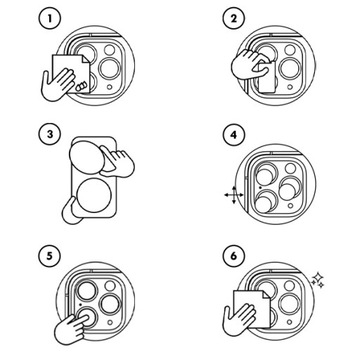 1

2

3

4

5

6