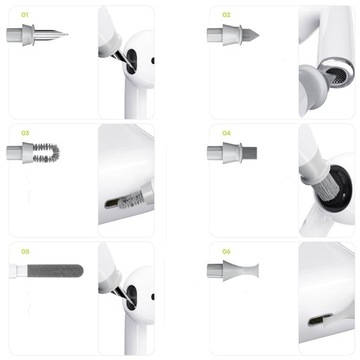 01

02

03

04

05

06