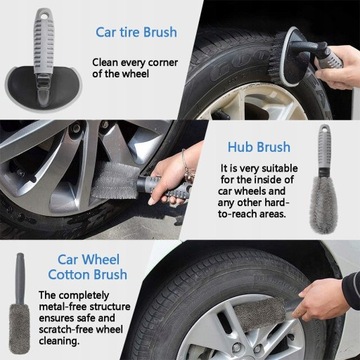 Car tire Brush

Clean every corner of the wheel

Hub Brush

It is very suitable for the inside of car wheels and any other hard-to-reach areas.

Car Wheel Cotton Brush

The completely metal-free structure ensures safe and scratch-free wheel cleaning.