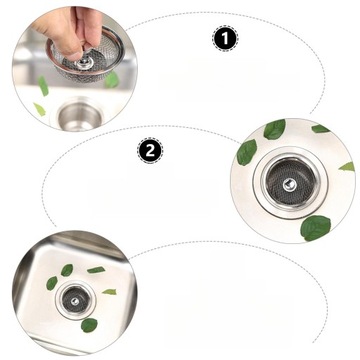 1

2