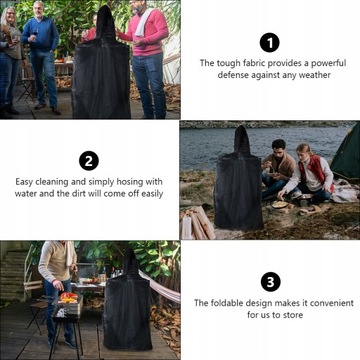 1
The tough fabric provides a powerful defense against any weather

2
Easy cleaning and simply hosing with water and the dirt will come off easily

3
The foldable design makes it convenient for us to store