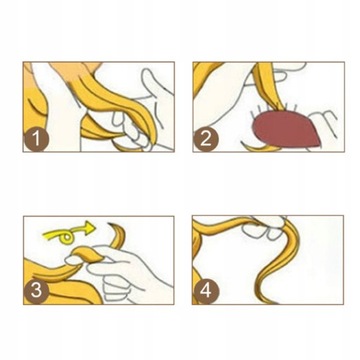 1

2

3

4