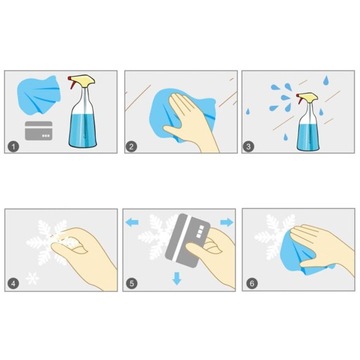 1

2

3

4

5

6