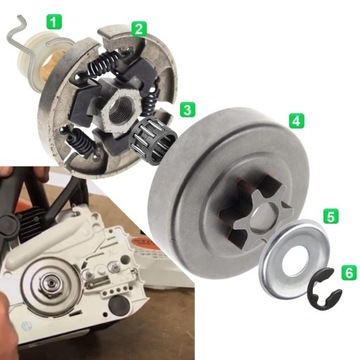 1
2
3
4
5
6