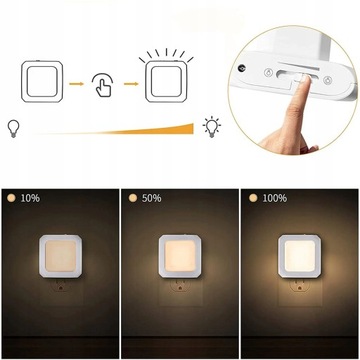 10%

50%

100%