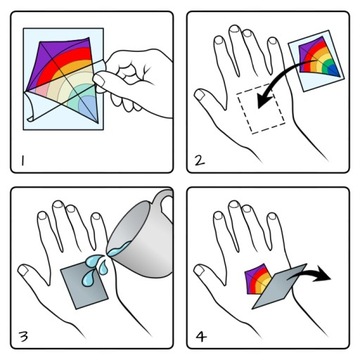 1

2

3

4