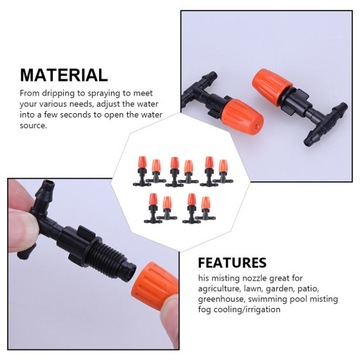 MATERIAL

From dripping to spraying to meet your various needs, adjust the water into a few seconds to open the water source.

FEATURES

his misting nozzle great for agriculture, lawn, garden, patio, greenhouse, swimming pool misting fog cooling/irrigation