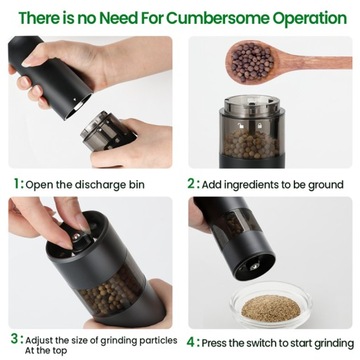 There is no Need For Cumbersome Operation

1: Open the discharge bin

2: Add ingredients to be ground

3: Adjust the size of grinding particles At the top

4: Press the switch to start grinding