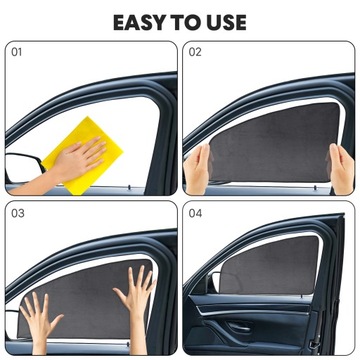 EASY TO USE

01

02

03

04