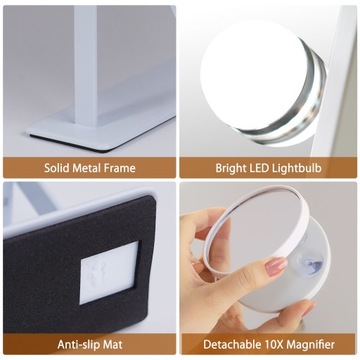 Solid Metal Frame

Bright LED Lightbulb

Anti-slip Mat

Detachable 10X Magnifier