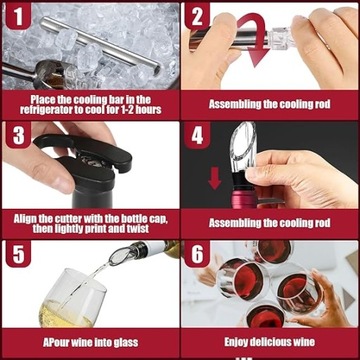 1

Place the cooling bar in the refrigerator to cool for 1-2 hours

2

Assembling the cooling rod

3

Align the cutter with the bottle cap, then lightly print and twist

4

Assembling the cooling rod

5

APour wine into glass

6

Enjoy delicious wine