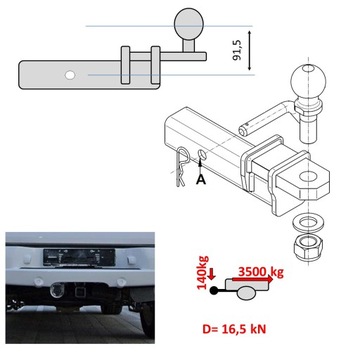 91,5

A

140kg

3500 kg

D= 16,5 kN