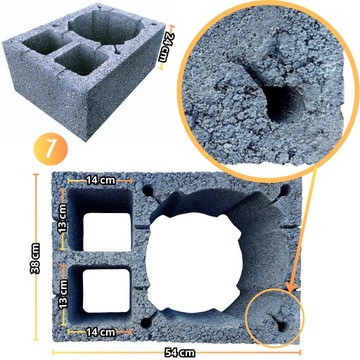 24 cm

7

14 cm

13 cm

38 cm

13 cm

14 cm

54 cm