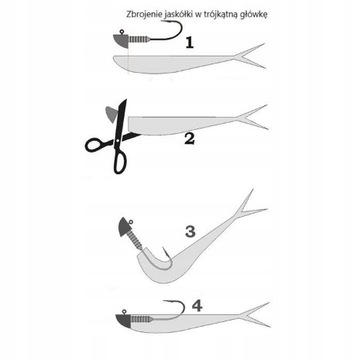 Zbrojenie jaskółki w trójkątną główkę

1

2

3

4