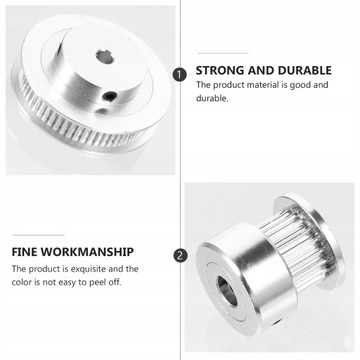 1
STRONG AND DURABLE
The product material is good and durable.

FINE WORKMANSHIP
The product is exquisite and the color is not easy to peel off.

2