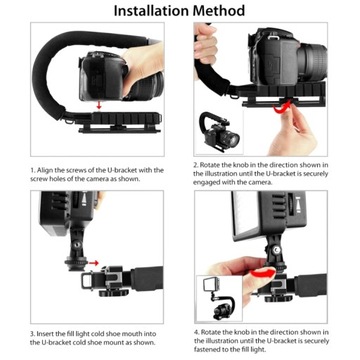 Installation Method

1. Align the screws of the U-bracket with the screw holes of the camera as shown.

2. Rotate the knob in the direction shown in the illustration until the U-bracket is securely engaged with the camera.

3. Insert the fill light cold shoe mouth into the U-bracket cold shoe mount as shown.

4. Rotate the knob in the direction shown in the illustration until the U-bracket is securely fastened to the fill light.