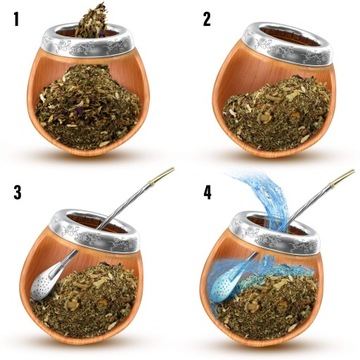 1

2

3

4