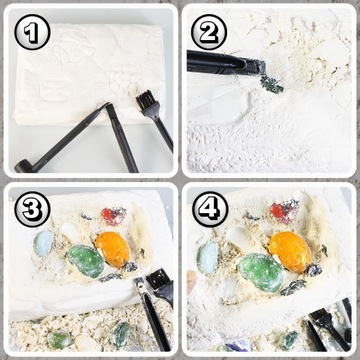 1
2
3
4