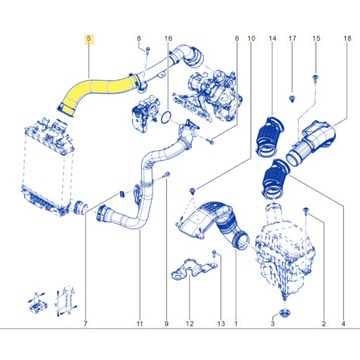 5
8
16
6
10
14
17
15
18
7
11
9
12
13
1
3
2
4