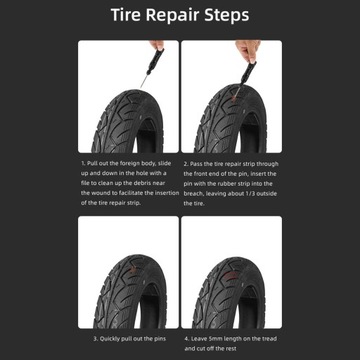 Tire Repair Steps

1. Pull out the foreign body, slide up and down in the hole with a file to clean up the debris near the wound to facilitate the insertion of the tire repair strip.

2. Pass the tire repair strip through the front end of the pin, insert the pin with the rubber strip into the breach, leaving about 1/3 outside the tire.

3. Quickly pull out the pins

4. Leave 5mm length on the tread and cut off the rest