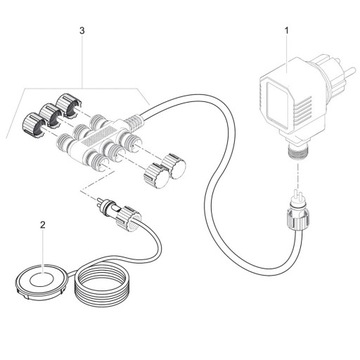 3
1
2