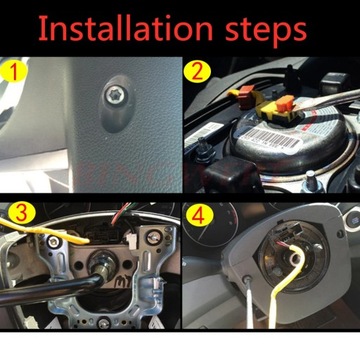 Installation steps

1

2

3

4