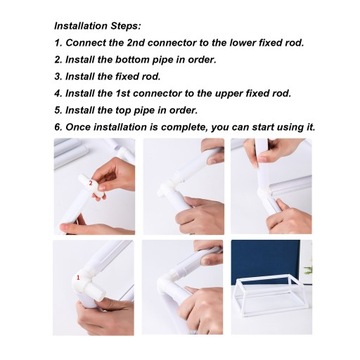 Installation Steps:

1. Connect the 2nd connector to the lower fixed rod.

2. Install the bottom pipe in order.

3. Install the fixed rod.

4. Install the 1st connector to the upper fixed rod.

5. Install the top pipe in order.

6. Once installation is complete, you can start using it.

2

1