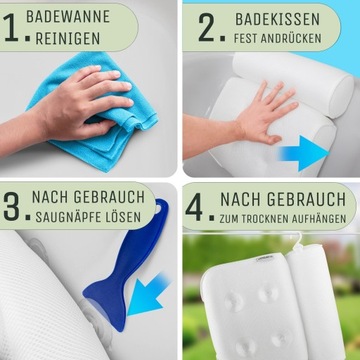 1. BADEWANNE REINIGEN

2. BADEKISSEN FEST ANDRÜCKEN

3. NACH GEBRAUCH SAUGNÄPFE LÖSEN

4. NACH GEBRAUCH ZUM TROCKNEN AUFHÄNGEN