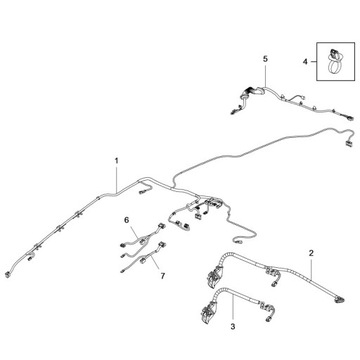 5
4
1
6
7
2
3