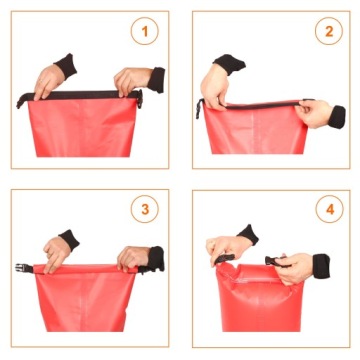 1

2

3

4