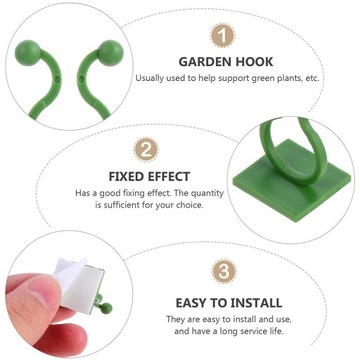 1

GARDEN HOOK

Usually used to help support green plants, etc.

2

FIXED EFFECT

Has a good fixing effect. The quantity is sufficient for your choice.

3

EASY TO INSTALL

They are easy to install and use, and have a long service life.