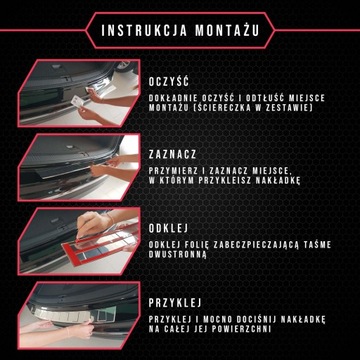 INSTRUKCJA MONTAŻU

OCZYŚĆ

DOKŁADNIE OCZYŚĆ I ODTŁUŚĆ MIEJSCE MONTAŻU (ŚCIERECZKA W ZESTAWIE)

ZAZNACZ

PRZYMIERZ I ZAZNACZ MIEJSCE, W KTÓRYM PRZYKLEISZ NAKŁADKĘ

ODKLEJ

ODKLEJ FOLIĘ ZABECZPIECZAJĄCĄ TAŚME DWUSTRONNĄ

PRZYKLEJ

PRZYKLEJ I MOCNO DOCIŚNIJ NAKŁADKĘ NA CAŁEJ JEJ POWIERZCHNI